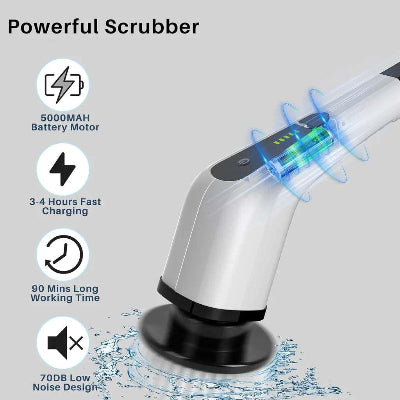 Powerful Scrubber

5000MAH Battery Motor

3-4 Hours Fast Charging

90 Mins Long Working Time

70DB Low Noise Design