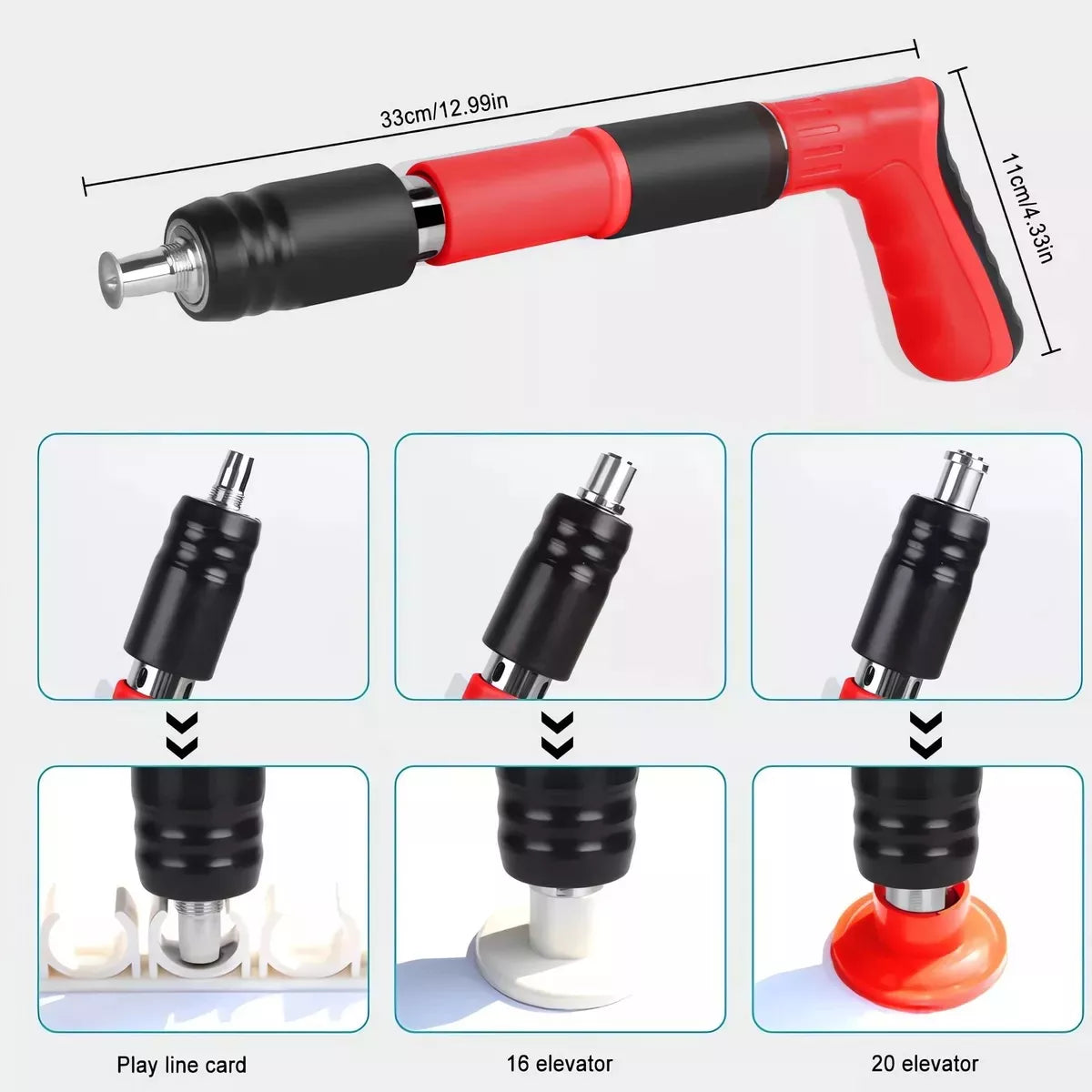 33cm/12.99in

11cm/4.33in

Play line card

16 elevator

20 elevator