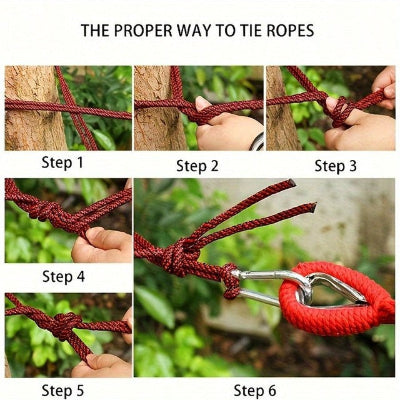 THE PROPER WAY TO TIE ROPES

Step 1

Step 2

Step 3

Step 4

Step 5

Step 6