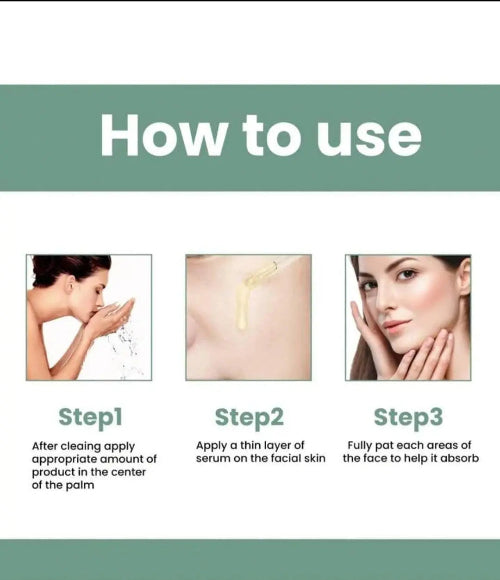 How to use

Step1

After cleaing apply appropriate amount of product in the center of the palm

Step2

Apply a thin layer of serum on the facial skin

Step3

Fully pat each areas of the face to help it absorb