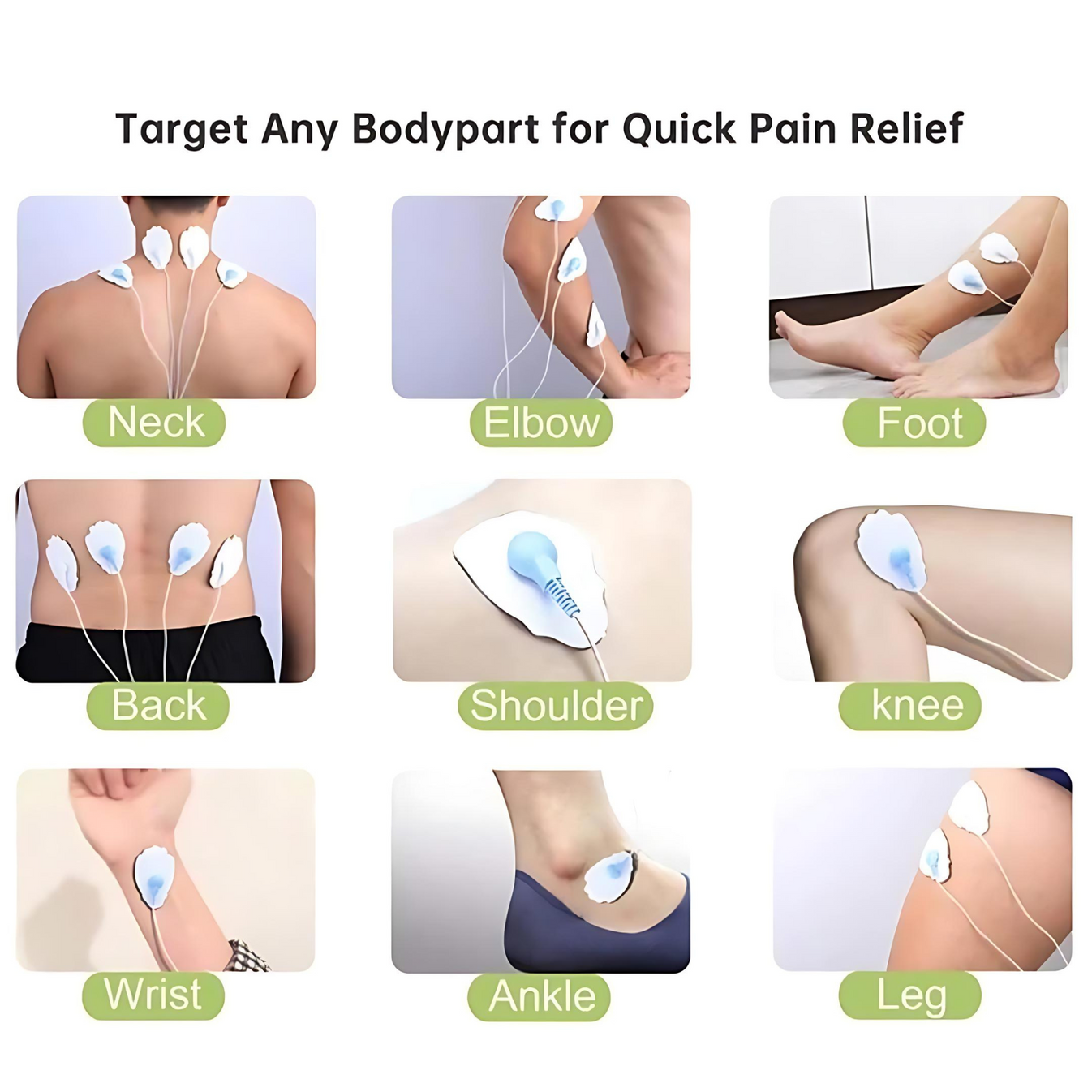 Target Any Bodypart for Quick Pain Relief

Neck

Elbow

Foot

Back

Shoulder

knee

Wrist

Ankle

Leg