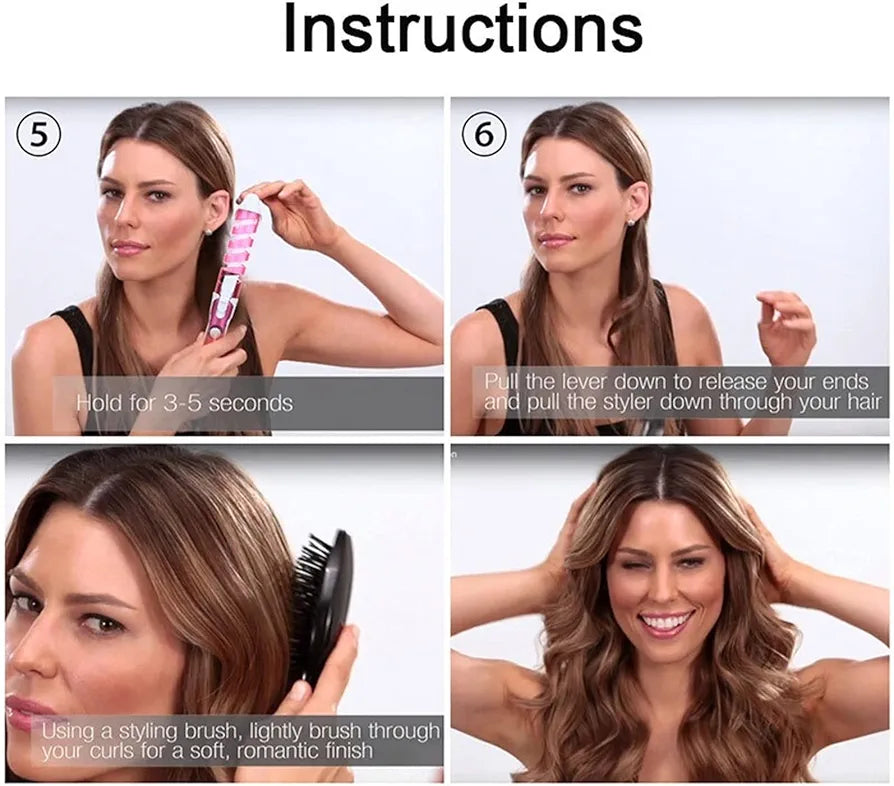 Instructions

5

Hold for 3-5 seconds

6

Pull the lever down to release your ends and pull the styler down through your hair

Using a styling brush, lightly brush through your curls for a soft, romantic finish